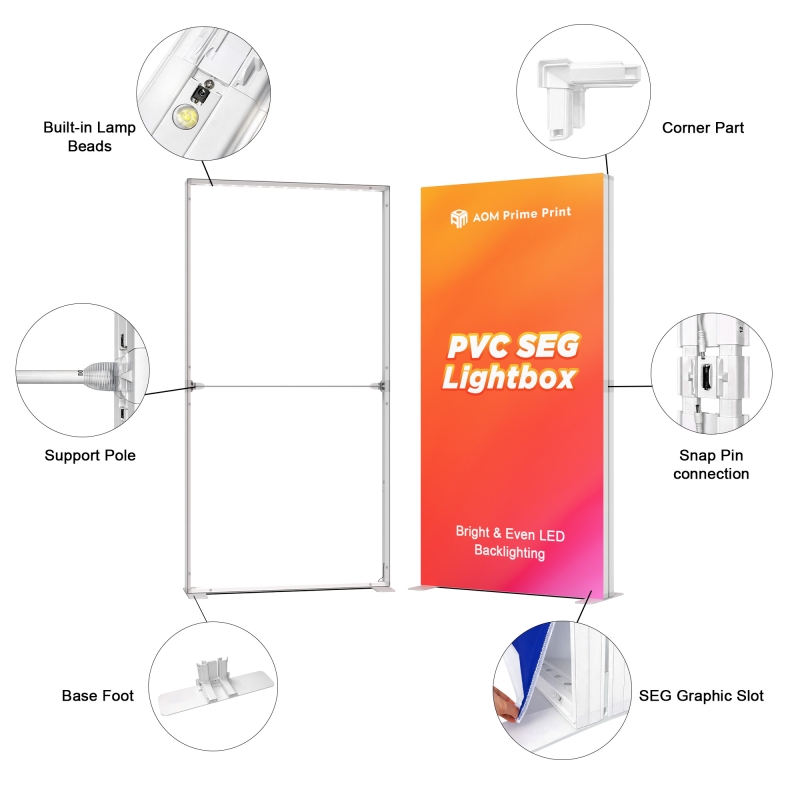 Built-in Lamp Beads

Corner Part

AOM Prime Print

PVC SEG Lightbox

Support Pole

Snap Pin connection

Bright & Even LED Backlighting

Base Foot

SEG Graphic Slot